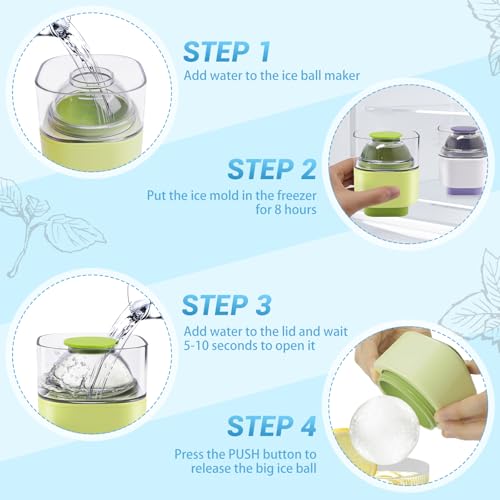 STEP 1
Add water to the ice ball maker

STEP 2
Put the ice mold in the freezer for 8 hours

STEP 3
Add water to the lid and wait 5-10 seconds to open it

STEP 4
Press the PUSH button to release the big ice ball