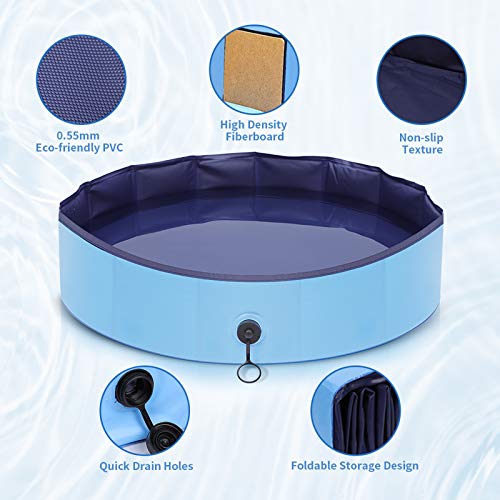 0.55mm
Eco-friendly PVC

High Density
Fiberboard

Non-slip
Texture

Quick Drain Holes

Foldable Storage Design