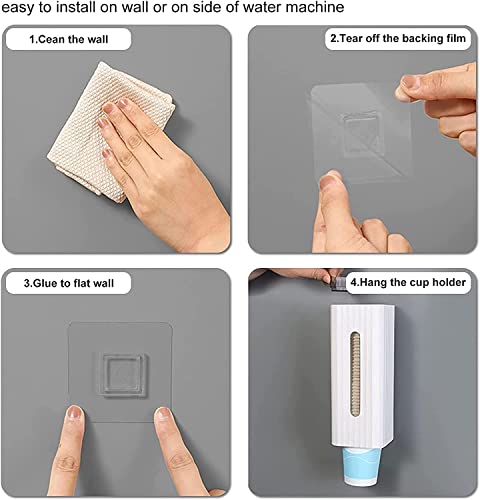 easy to install on wall or on side of water machine

1.Cean the wall

2.Tear off the backing film

3.Glue to flat wall

4.Hang the cup holder