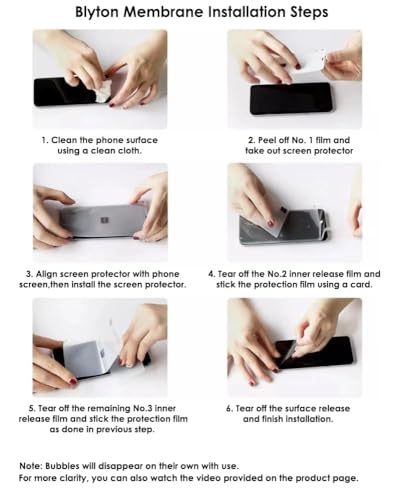 Blyton Membrane Installation Steps

1. Clean the phone surface using a clean cloth.

2. Peel off No. 1 film and take out screen protector

3. Align screen protector with phone screen,then install the screen protector.

4. Tear off the No.2 inner release film and stick the protection film using a card.

5. Tear off the remaining No.3 inner release film and stick the protection film as done in previous step.

6. Tear off the surface release and finish installation.

Note: Bubbles will disappear on their own with use.
For more clarity, you can also watch the video provided on the product page.