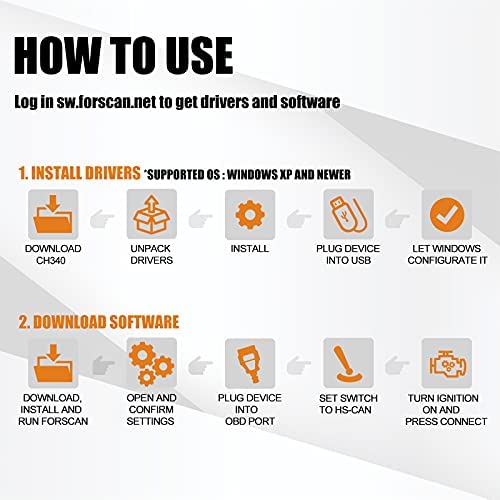 HOW TO USE

Log in sw.forscan.net to get drivers and software

1. INSTALL DRIVERS *SUPPORTED OS : WINDOWS XP AND NEWER

DOWNLOAD CH340

UNPACK DRIVERS

INSTALL

PLUG DEVICE INTO USB

LET WINDOWS CONFIGURATE IT

2. DOWNLOAD SOFTWARE

DOWNLOAD, INSTALL AND RUN FORSCAN

OPEN AND CONFIRM SETTINGS

PLUG DEVICE INTO OBD PORT

SET SWITCH TO HS-CAN

TURN IGNITION ON AND PRESS CONNECT