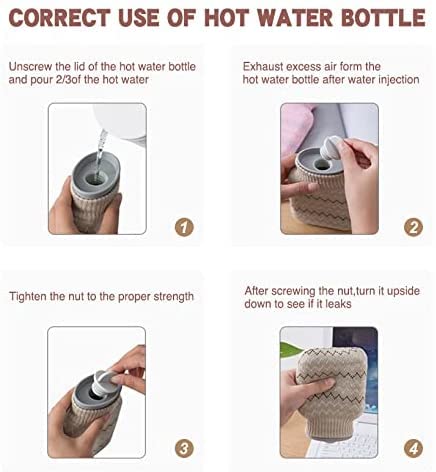 CORRECT USE OF HOT WATER BOTTLE

Unscrew the lid of the hot water bottle and pour 2/3of the hot water

1

Exhaust excess air form the hot water bottle after water injection

2

Tighten the nut to the proper strength

3

After screwing the nut,turn it upside down to see if it leaks

4