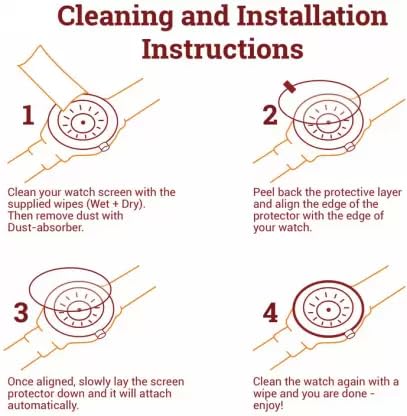 Cleaning and Installation Instructions

1

Clean your watch screen with the supplied wipes (Wet + Dry). Then remove dust with Dust-absorber.

2

Peel back the protective layer and align the edge of the protector with the edge of your watch.

3

Once aligned, slowly lay the screen protector down and it will attach automatically.

4

Clean the watch again with a wipe and you are done - enjoy!