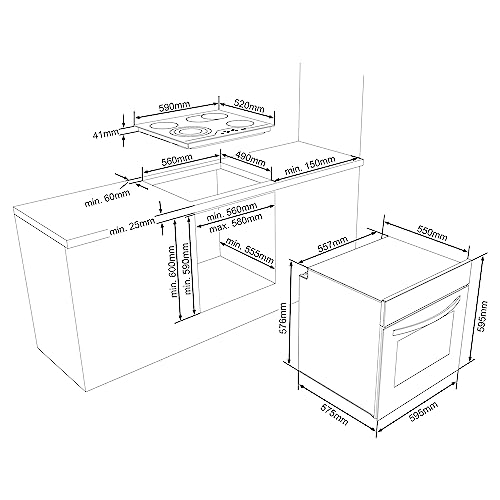 590mm
520mm
41mm
560mm
490mm
min. 150mm
min. 60mm
min. 25mm
min. 560mm
max. 580mm
min. 555mm
min. 600mm
min. 590mm
557mm
550mm
576mm
595mm
575mm
595mm