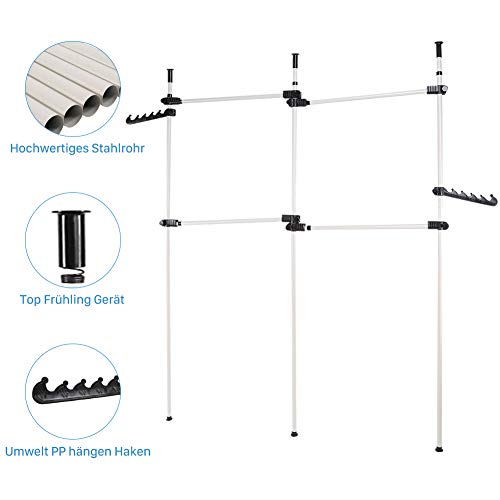 Hochwertiges Stahlrohr

Top Frühling Gerät

Umwelt PP hängen Haken