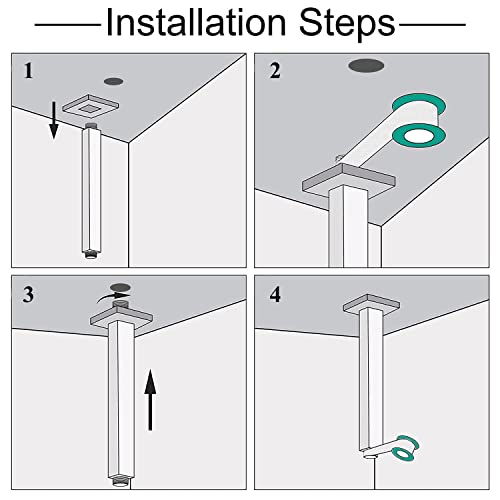 Installation Steps

1

2

3

4