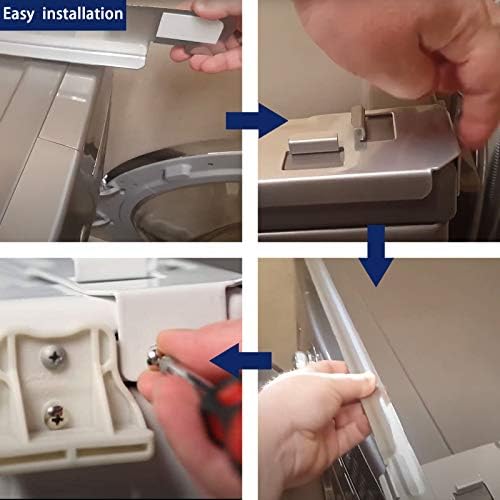 Easy installation