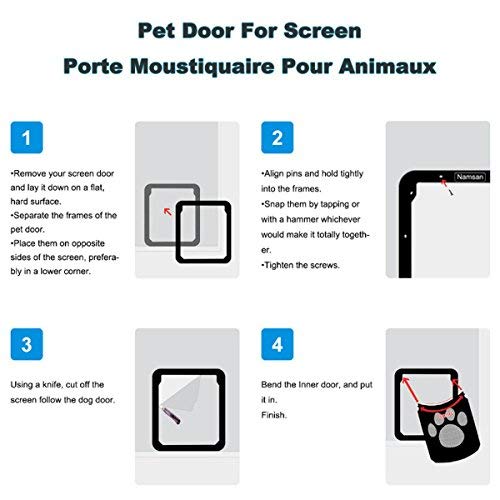 Pet Door For Screen
Porte Moustiquaire Pour Animaux

1

•Remove your screen door and lay it down on a flat, hard surface.
•Separate the frames of the pet door.
•Place them on opposite sides of the screen, preferably in a lower corner.

2

•Align pins and hold tightly into the frames.
•Snap them by tapping or with a hammer whichever would make it totally together.
•Tighten the screws.

Namsan

3

Using a knife, cut off the screen follow the dog door.

4

Bend the Inner door, and put it in.
Finish.