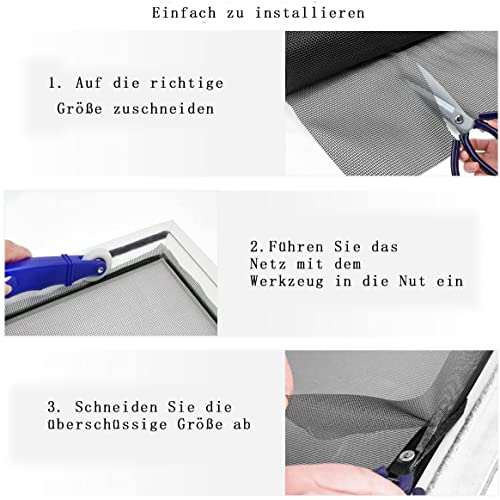 Einfach zu installieren

1. Auf die richtige Größe zuschneiden

2.Führen Sie das Netz mit dem Werkzeug in die Nut ein

3. Schneiden Sie die überschüssige Größe ab