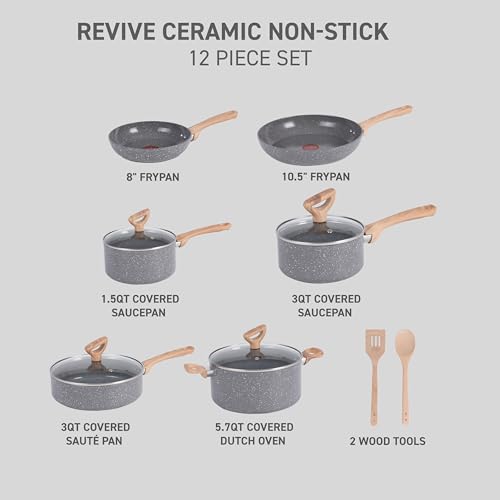 REVIVE CERAMIC NON-STICK
12 PIECE SET

8" FRYPAN

10.5" FRYPAN

1.5QT COVERED SAUCEPAN

3QT COVERED SAUCEPAN

3QT COVERED SAUTÉ PAN

5.7QT COVERED DUTCH OVEN

2 WOOD TOOLS