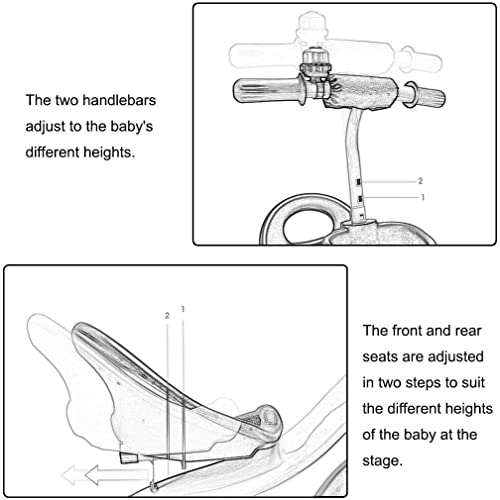 The two handlebars adjust to the baby's different heights.

2
1

2 1

The front and rear seats are adjusted in two steps to suit the different heights of the baby at the stage.