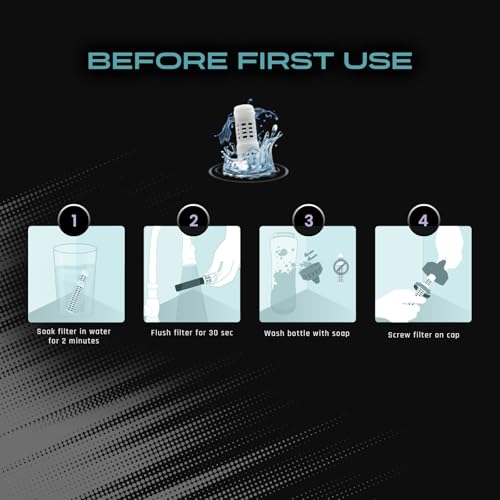 BEFORE FIRST USE

1
Soak filter in water for 2 minutes

2
Flush filter for 30 sec

3
Wash bottle with soap

4
Screw filter on cap