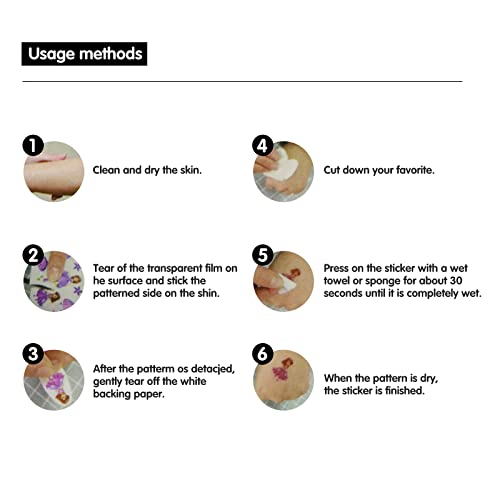 Usage methods

1 Clean and dry the skin.

2 Tear of the transparent film on he surface and stick the patterned side on the shin.

3 After the patterm os detacjed, gently tear off the white backing paper.

4 Cut down your favorite.

5 Press on the sticker with a wet towel or sponge for about 30 seconds until it is completely wet.

6 When the pattern is dry, the sticker is finished.