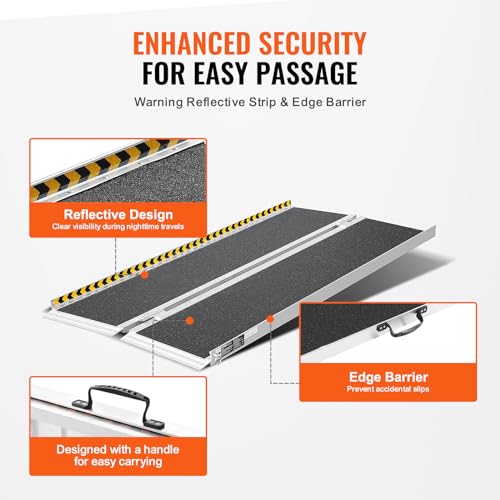 ENHANCED SECURITY
FOR EASY PASSAGE

Warning Reflective Strip & Edge Barrier

Reflective Design
Clear visibility during nighttime travels

Edge Barrier
Prevent accidental slips

Designed with a handle for easy carrying