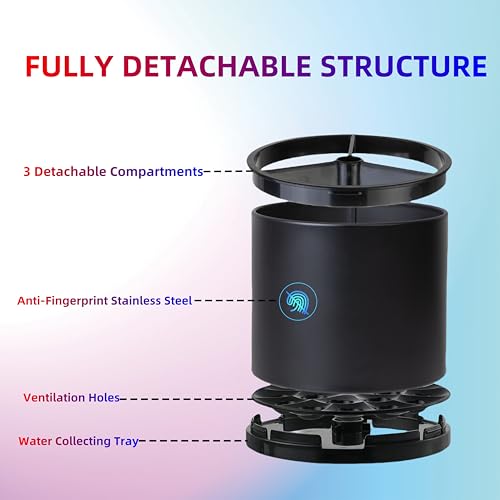 FULLY DETACHABLE STRUCTURE

3 Detachable Compartments

Anti-Fingerprint Stainless Steel

Ventilation Holes

Water Collecting Tray