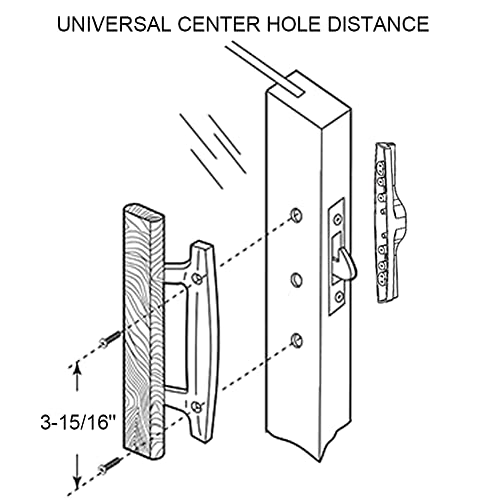 UNIVERSAL CENTER HOLE DISTANCE

3-15/16"