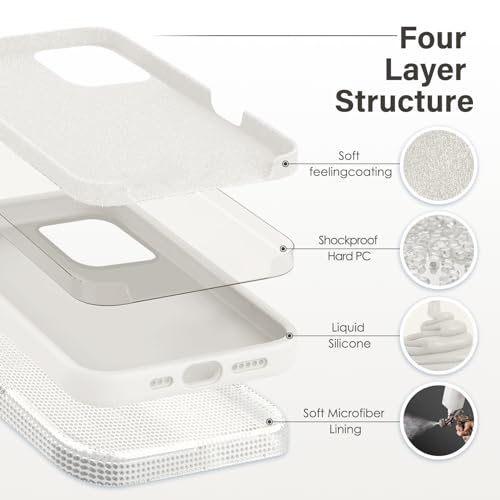 Four Layer Structure

Soft feelingcoating

Shockproof Hard PC

Liquid Silicone

Soft Microfiber Lining