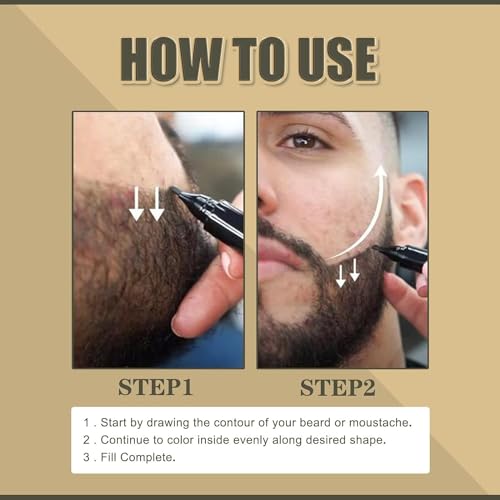 HOW TO USE

STEP1

STEP2

1 . Start by drawing the contour of your beard or moustache.
2 . Continue to color inside evenly along desired shape.
3 . Fill Complete.