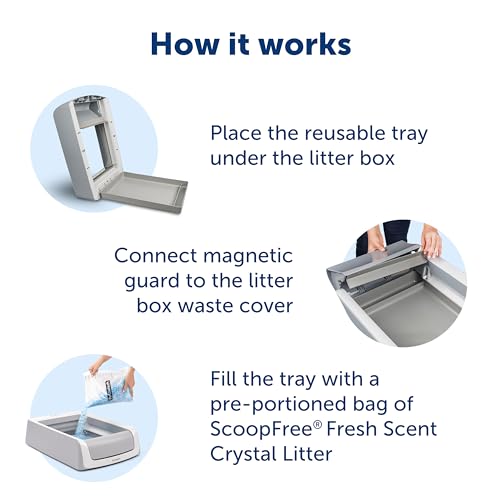 How it works

Place the reusable tray under the litter box

Connect magnetic guard to the litter box waste cover

Fill the tray with a pre-portioned bag of ScoopFree® Fresh Scent Crystal Litter