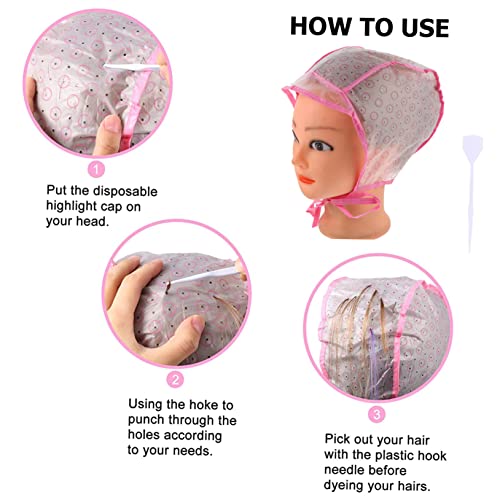 HOW TO USE

1

Put the disposable highlight cap on your head.

2

Using the hoke to punch through the holes according to your needs.

3

Pick out your hair with the plastic hook needle before dyeing your hairs.