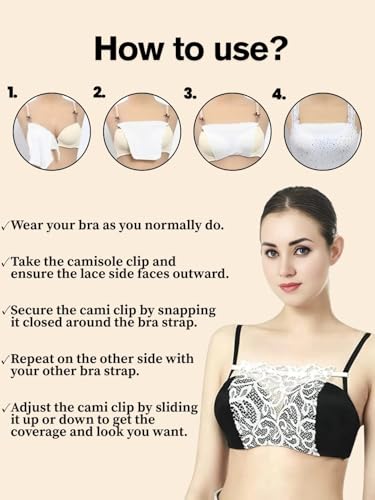 How to use?

1.

2.

3.

4.

✓Wear your bra as you normally do.

✓Take the camisole clip and ensure the lace side faces outward.

✓Secure the cami clip by snapping it closed around the bra strap.

✓Repeat on the other side with your other bra strap.

✓Adjust the cami clip by sliding it up or down to get the coverage and look you want.