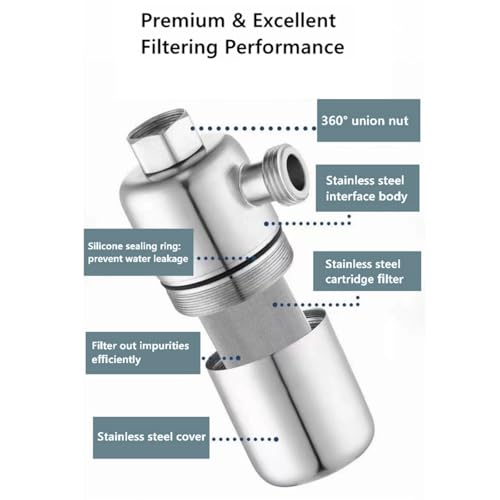 Premium & Excellent Filtering Performance

360° union nut

Stainless steel interface body

Silicone sealing ring: prevent water leakage

Stainless steel cartridge filter

Filter out impurities efficiently

Stainless steel cover