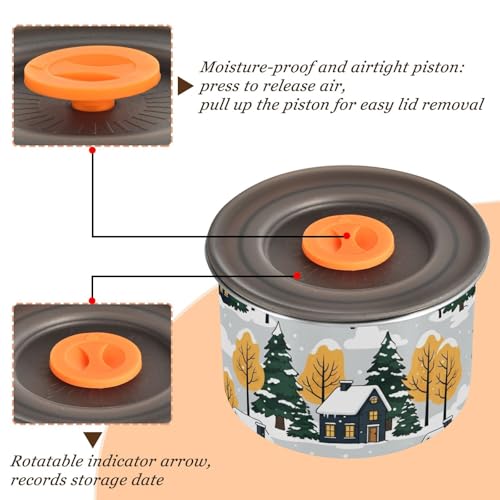 Moisture-proof and airtight piston: press to release air, pull up the piston for easy lid removal

Rotatable indicator arrow, records storage date