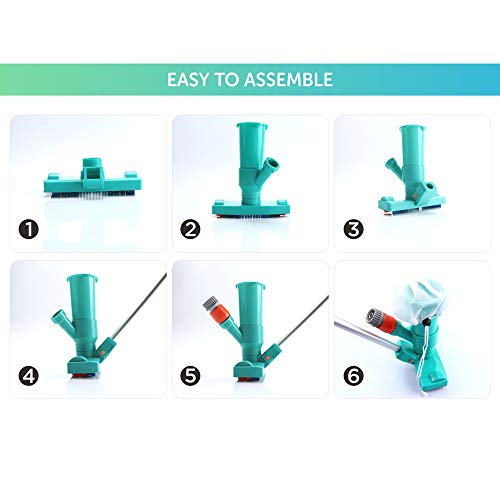 EASY TO ASSEMBLE

1

2

3

4

5

6