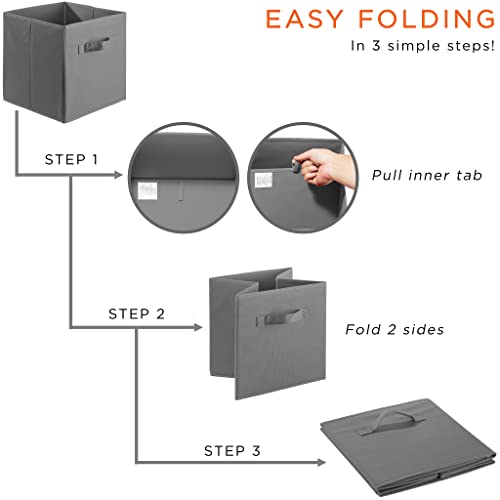 EASY FOLDING
In 3 simple steps!

STEP 1

Pull inner tab

STEP 2

Fold 2 sides

STEP 3