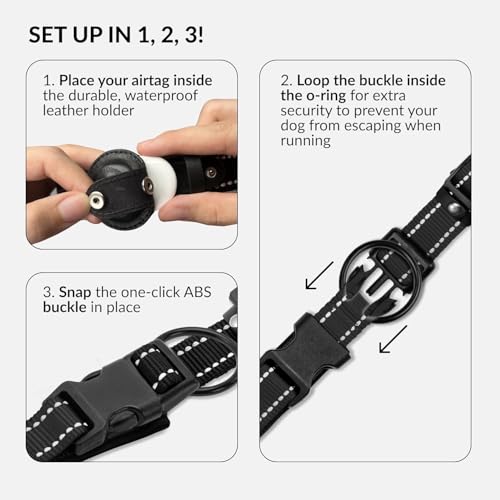 SET UP IN 1, 2, 3!

1. Place your airtag inside the durable, waterproof leather holder

2. Loop the buckle inside the o-ring for extra security to prevent your dog from escaping when running

3. Snap the one-click ABS buckle in place