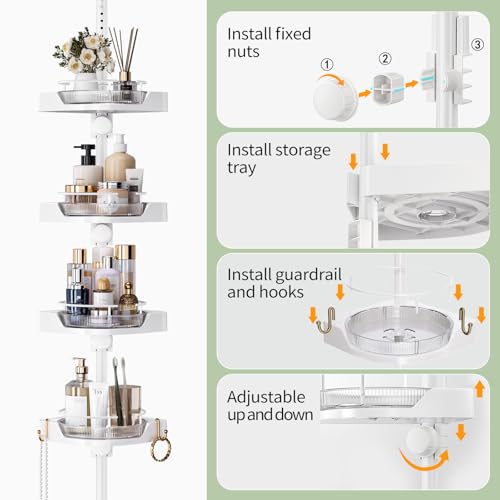 Install fixed nuts

①
②
③

Install storage tray

Install guardrail and hooks

Adjustable up and down