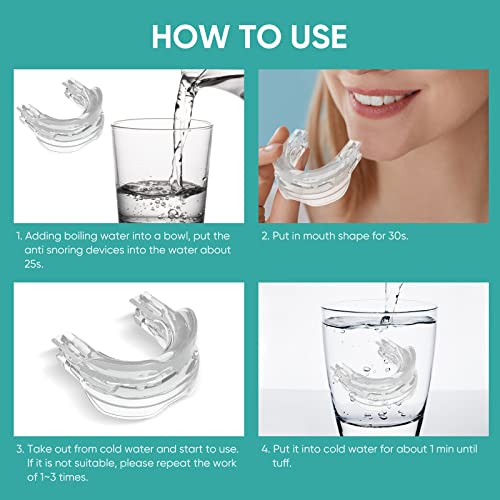 HOW TO USE

1. Adding boiling water into a bowl, put the anti snoring devices into the water about 25s.

2. Put in mouth shape for 30s.

3. Take out from cold water and start to use. If it is not suitable, please repeat the work of 1~3 times.

4. Put it into cold water for about 1 min until tuff.