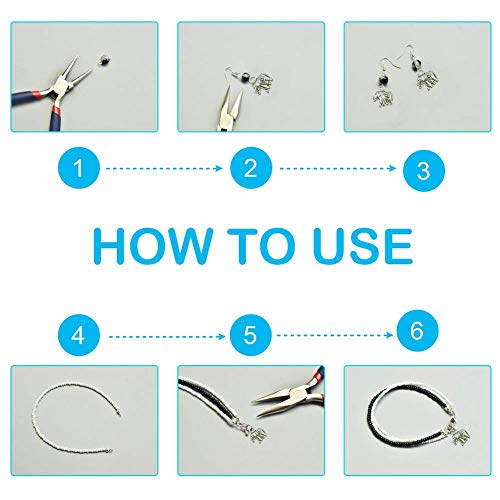 1
2
3
HOW TO USE
4
5
6