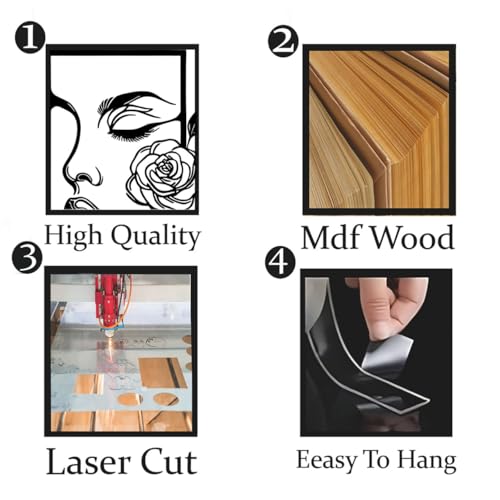 1
High Quality

2
Mdf Wood

3
Laser Cut

4
Eeasy To Hang