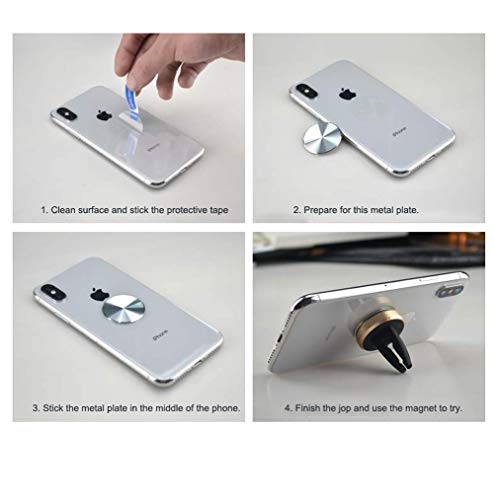 iPhone

1. Clean surface and stick the protective tape

iPhone

2. Prepare for this metal plate.

iPhone

3. Stick the metal plate in the middle of the phone.

4. Finish the jop and use the magnet to try.