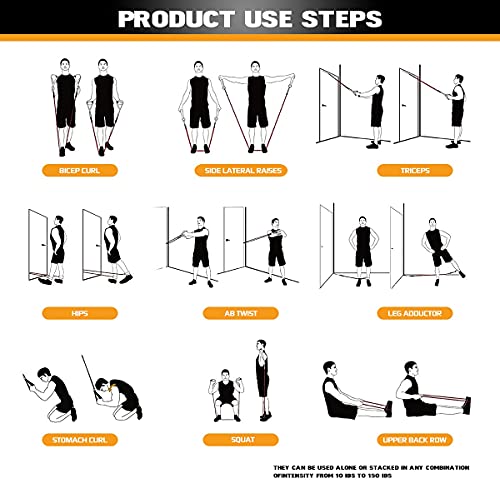 PRODUCT USE STEPS

BICEP CURL

SIDE LATERAL RAISES

TRICEPS

HIPS

AB TWIST

LEG ADDUCTOR

STOMACH CURL

SQUAT

UPPER BACK ROW

THEY CAN BE USED ALONE OR STACKED IN ANY COMBINATION OFINTENSITY FROM 10 IBS TO 150 IBS