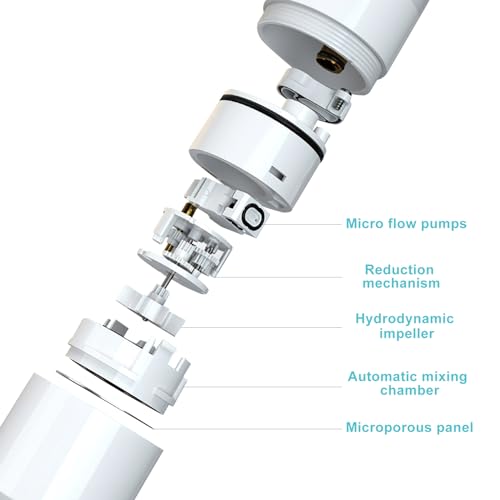 Micro flow pumps

Reduction mechanism

Hydrodynamic impeller

Automatic mixing chamber

Microporous panel