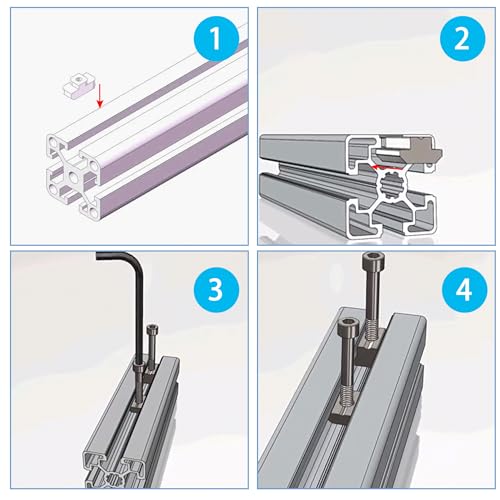 1

2

3

4