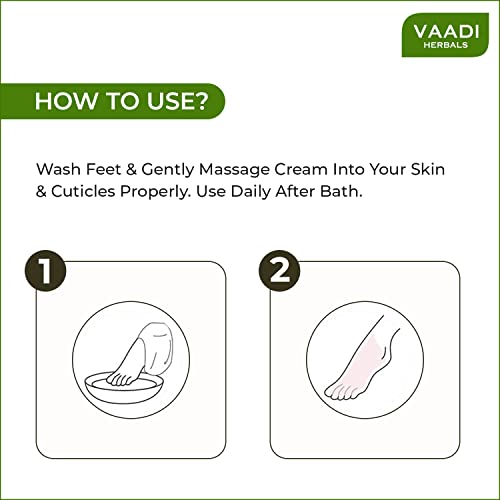 VAADI
HERBALS

HOW TO USE?

Wash Feet & Gently Massage Cream Into Your Skin & Cuticles Properly. Use Daily After Bath.

1

2