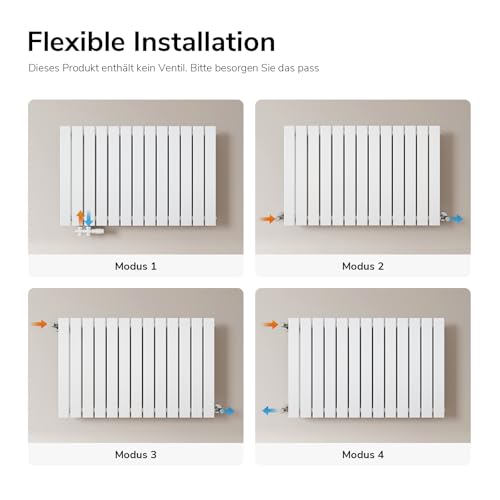 Flexible Installation

Dieses Produkt enthält kein Ventil. Bitte besorgen Sie das pass

Modus 1

Modus 2

Modus 3

Modus 4