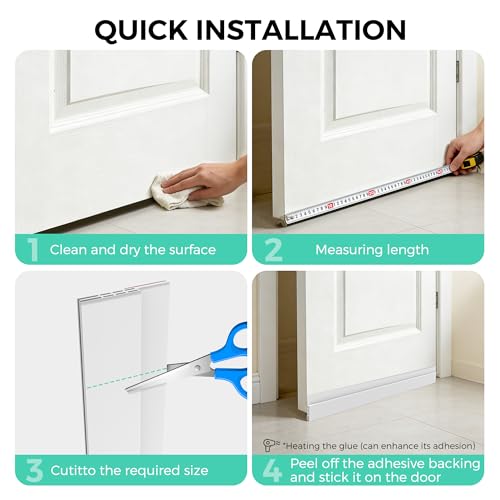 QUICK INSTALLATION

1 Clean and dry the surface

2 Measuring length

3 Cutitto the required size

*Heating the glue (can enhance its adhesion)

4 Peel off the adhesive backing and stick it on the door