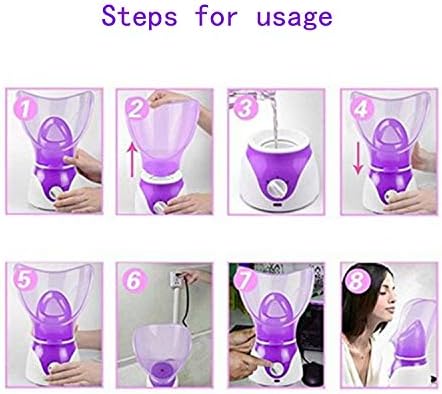 Steps for usage

1

2

3

4

5

6

7

8