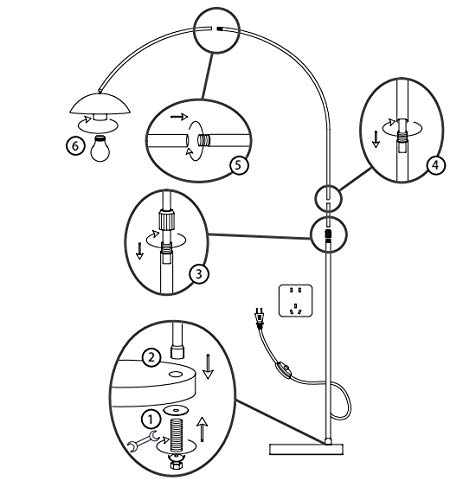 6
5
4
3
2
1