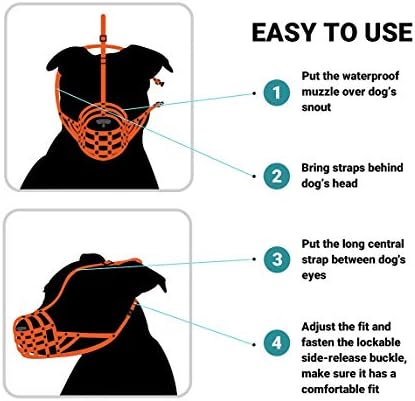 EASY TO USE

1 Put the waterproof muzzle over dog's snout

2 Bring straps behind dog's head

3 Put the long central strap between dog's eyes

4 Adjust the fit and fasten the lockable side-release buckle, make sure it has a comfortable fit