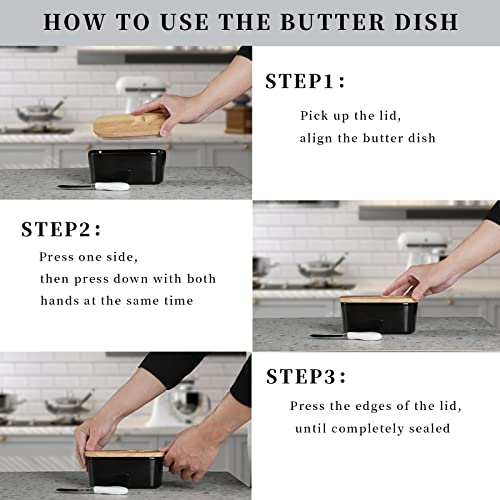 HOW TO USE THE BUTTER DISH

STEP1:

Pick up the lid,
align the butter dish

STEP2:

Press one side,
then press down with both hands at the same time

STEP3:

Press the edges of the lid,
until completely sealed