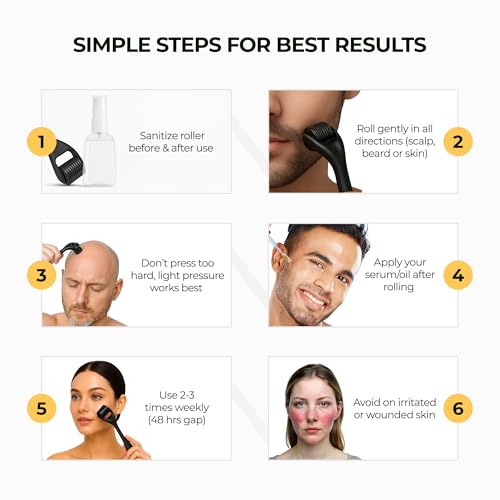 SIMPLE STEPS FOR BEST RESULTS

1
Sanitize roller before & after use

Roll gently in all directions (scalp, beard or skin)
2

3
Don't press too hard, light pressure works best

Apply your serum/oil after rolling
4

5
Use 2-3 times weekly (48 hrs gap)

Avoid on irritated or wounded skin
6