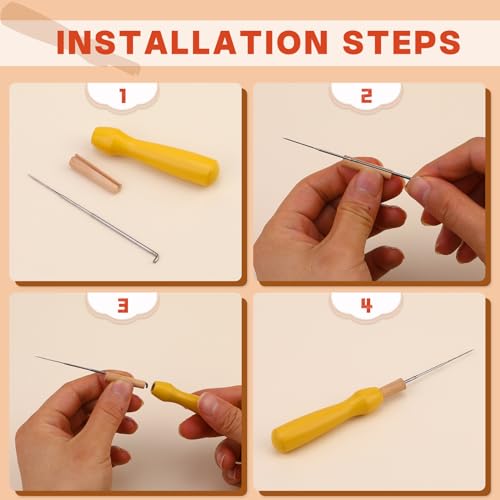 INSTALLATION STEPS

1

2

3

4