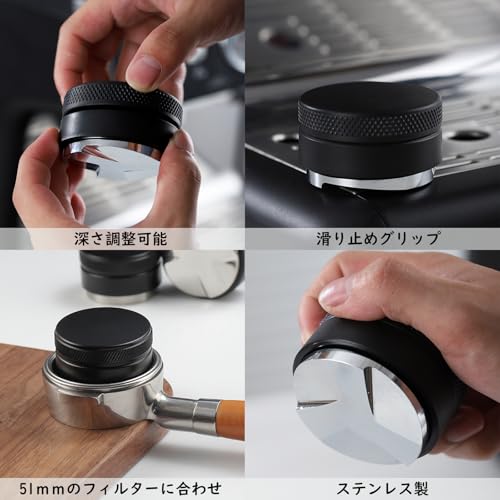 深さ調整可能

滑り止めグリップ

51mmのフィルターに合わせ

ステンレス製