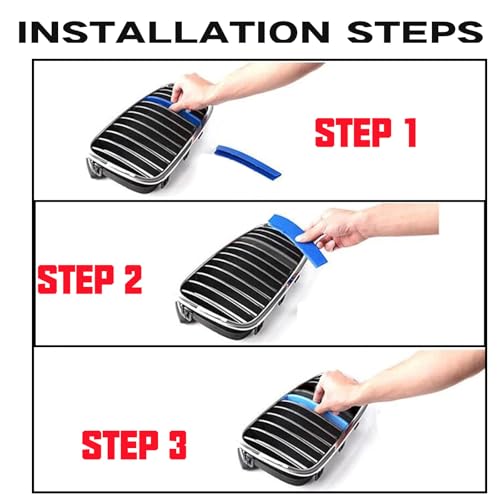 INSTALLATION STEPS

STEP 1

STEP 2

STEP 3