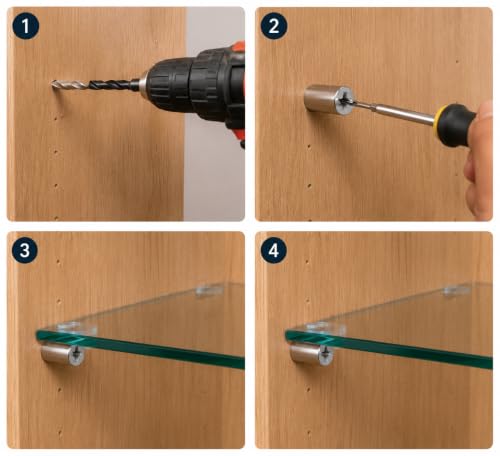 1
2
3
4